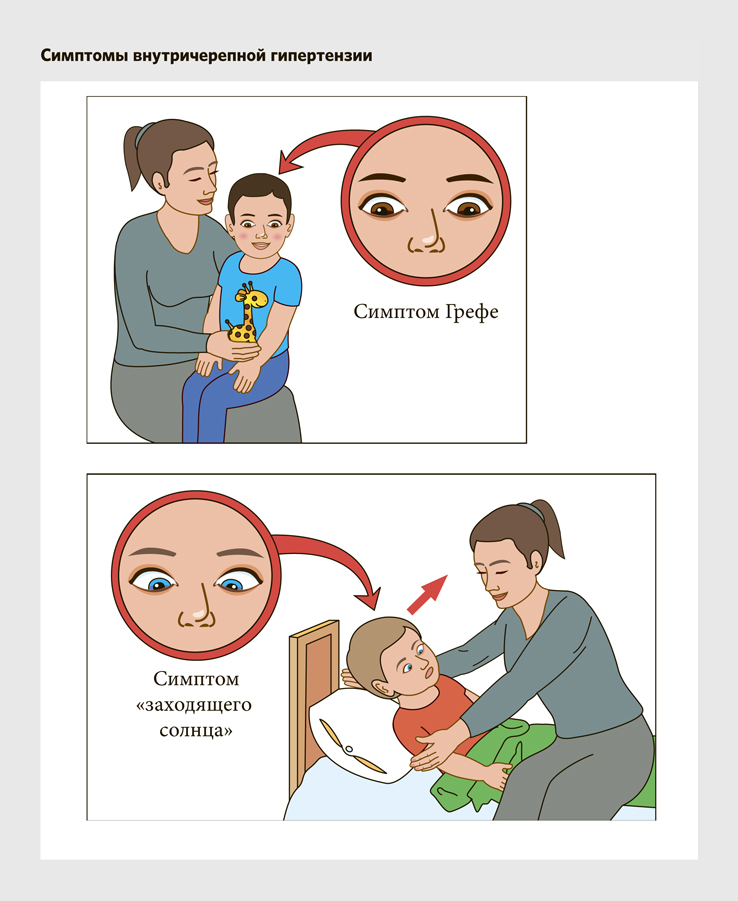 Симптомы внутричерепной гипертензии

Симптом Грефе

Симптом «заходящего солнца»