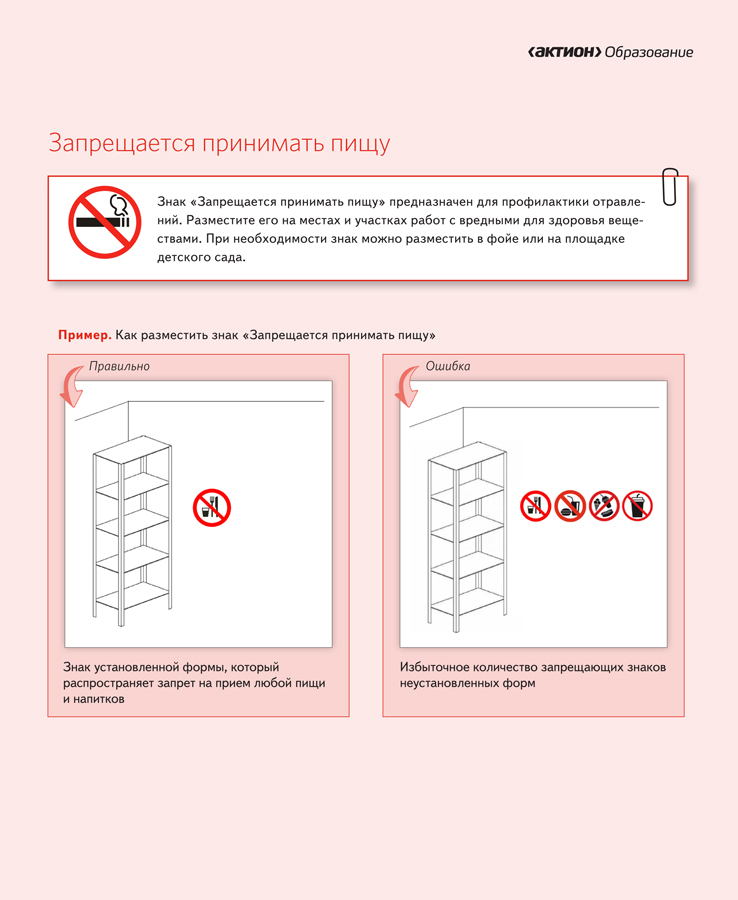 ‹АКТИОН› Образование

Запрещается принимать пищу

Знак «Запрещается принимать пищу» предназначен для профилактики отравлений. Разместите его на местах и участках работ с вредными для здоровья веществами. При необходимости знак можно разместить в фойе или на площадке детского сада.

Пример. Как разместить знак «Запрещается принимать пищу»

Правильно

Знак установленной формы, который распространяет запрет на прием любой пищи и напитков

Ошибка

Избыточное количество запрещающих знаков неустановленных форм