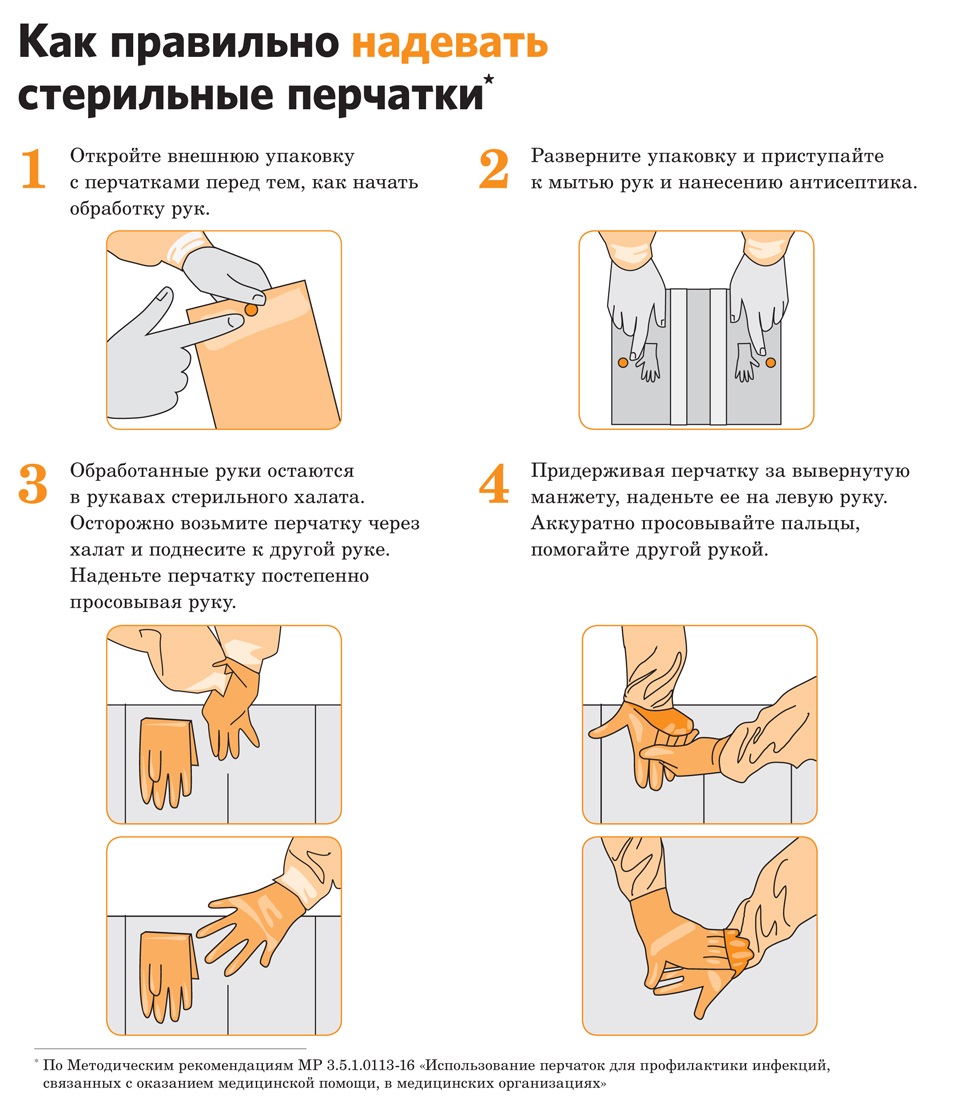 Как правильно надевать стерильные перчатки*

1 Откройте внешнюю упаковку с перчатками перед тем, как начать обработку рук.

2 Разверните упаковку и приступайте к мытью рук и нанесению антисептика.

3 Обработанные руки остаются в рукавах стерильного халата. Осторожно возьмите перчатку через халат и поднесите к другой руке. Наденьте перчатку постепенно просовывая руку.

4 Придерживая перчатку за вывернутую манжету, наденьте ее на левую руку. Аккуратно просовывайте пальцы, помогайте другой рукой.

* По Методическим рекомендациям МР 3.5.1.0113-16 «Использование перчаток для профилактики инфекций, связанных с оказанием медицинской помощи, в медицинских организациях»