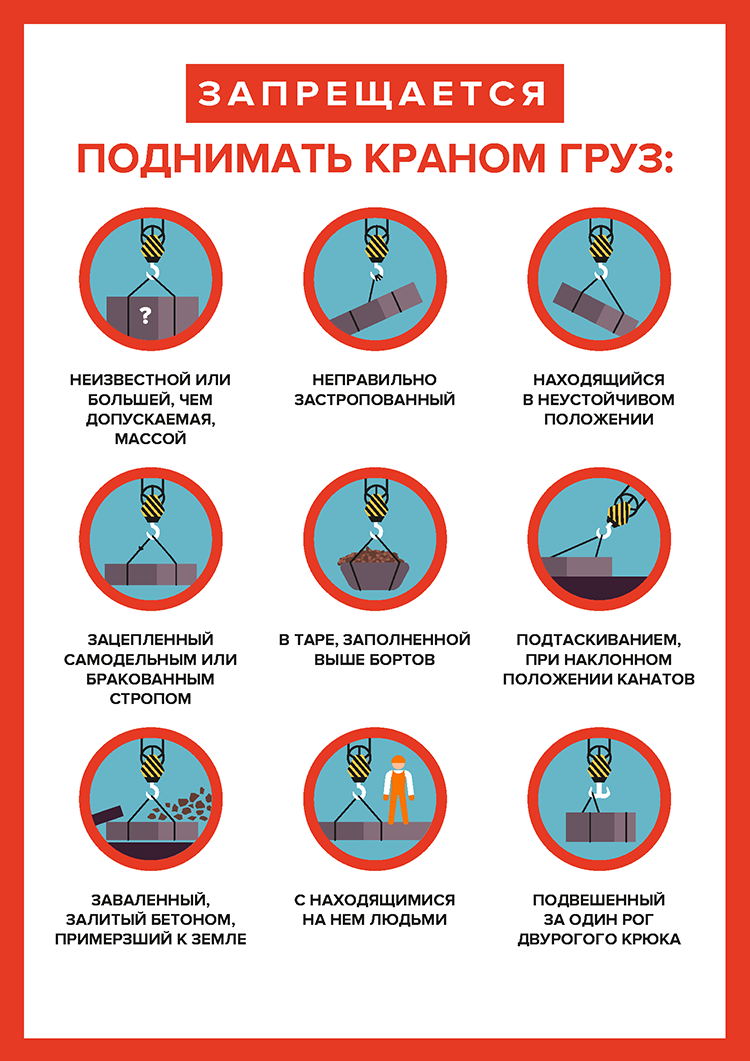 ЗАПРЕЩАЕТСЯ

ПОДНИМАТЬ КРАНОМ ГРУЗ:

?

НЕИЗВЕСТНОЙ ИЛИ БОЛЬШЕЙ, ЧЕМ ДОПУСКАЕМАЯ, МАССОЙ

НЕПРАВИЛЬНО ЗАСТРОПОВАННЫЙ

НАХОДЯЩИЙСЯ В НЕУСТОЙЧИВОМ ПОЛОЖЕНИИ

ЗАЦЕПЛЕННЫЙ САМОДЕЛЬНЫМ ИЛИ БРАКОВАННЫМ СТРОПОМ

В ТАРЕ, ЗАПОЛНЕННОЙ ВЫШЕ БОРТОВ

ПОДТАСКИВАНИЕМ, ПРИ НАКЛОННОМ ПОЛОЖЕНИИ КАНАТОВ

ЗАВАЛЕННЫЙ, ЗАЛИТЫЙ БЕТОНОМ, ПРИМЕРЗШИЙ К ЗЕМЛЕ

С НАХОДЯЩИМИСЯ НА НЕМ ЛЮДЬМИ

ПОДВЕШЕННЫЙ ЗА ОДИН РОГ ДВУРОГОГО КРЮКА