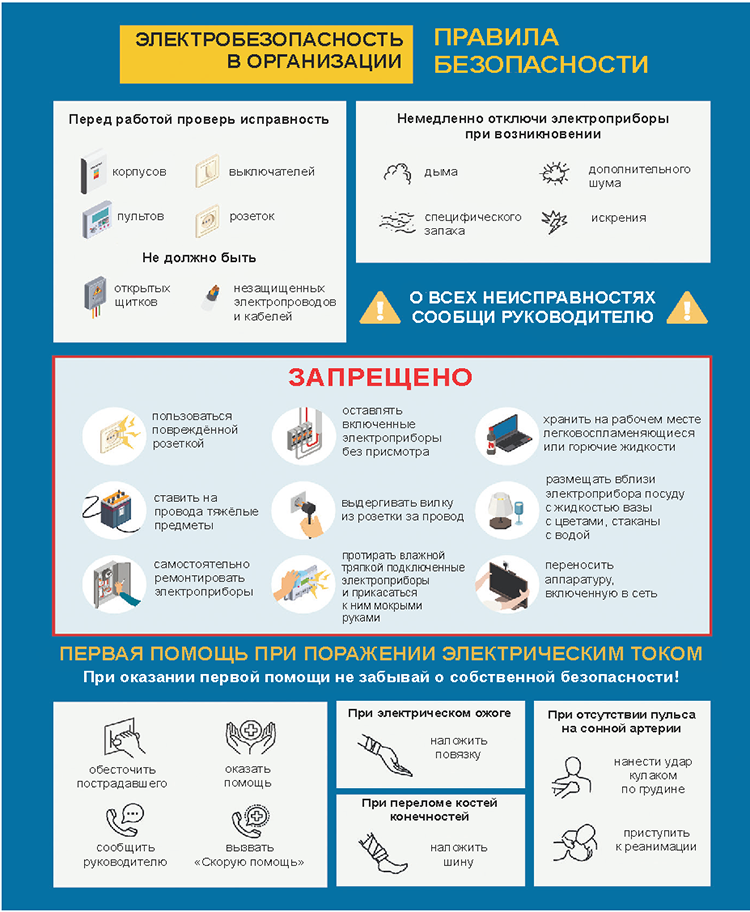 ЭЛЕКТРОБЕЗОПАСНОСТЬ В ОРГАНИЗАЦИИ

ПРАВИЛА БЕЗОПАСНОСТИ

Перед работой проверь исправность

корпусов

выключателей

пультов

розеток

Не должно быть

открытых щитков

незащищенных электропроводов и кабелей

Немедленно отключи электроприборы при возникновении

дыма

дополнительного шума

специфического запаха

искрения

О ВСЕХ НЕИСПРАВНОСТЯХ СООБЩИ РУКОВОДИТЕЛЮ

ЗАПРЕЩЕНО

пользоваться повреждённой розеткой

оставлять включенные электроприборы без присмотра

хранить на рабочем месте легковоспламеняющиеся или горючие жидкости

ставить на провода тяжёлые предметы

выдергивать вилку из розетки за провод

размещать вблизи электроприбора посуду с жидкостью вазы с цветами, стаканы с водой

самостоятельно ремонтировать электроприборы

протирать влажной тряпкой подключенные электроприборы и прикасаться к ним мокрыми руками

переносить аппаратуру, включенную в сеть

ПЕРВАЯ ПОМОЩЬ ПРИ ПОРАЖЕНИИ ЭЛЕКТРИЧЕСКИМ ТОКОМ

При оказании первой помощи не забывай о собственной безопасности!

обесточить пострадавшего

оказать помощь

сообщить руководителю

вызвать «Скорую помощь»

При электрическом ожоге

наложить повязку

При переломе костей конечностей

наложить шину

При отсутствии пульса на сонной артерии

нанести удар кулаком по грудине

приступить к реанимации