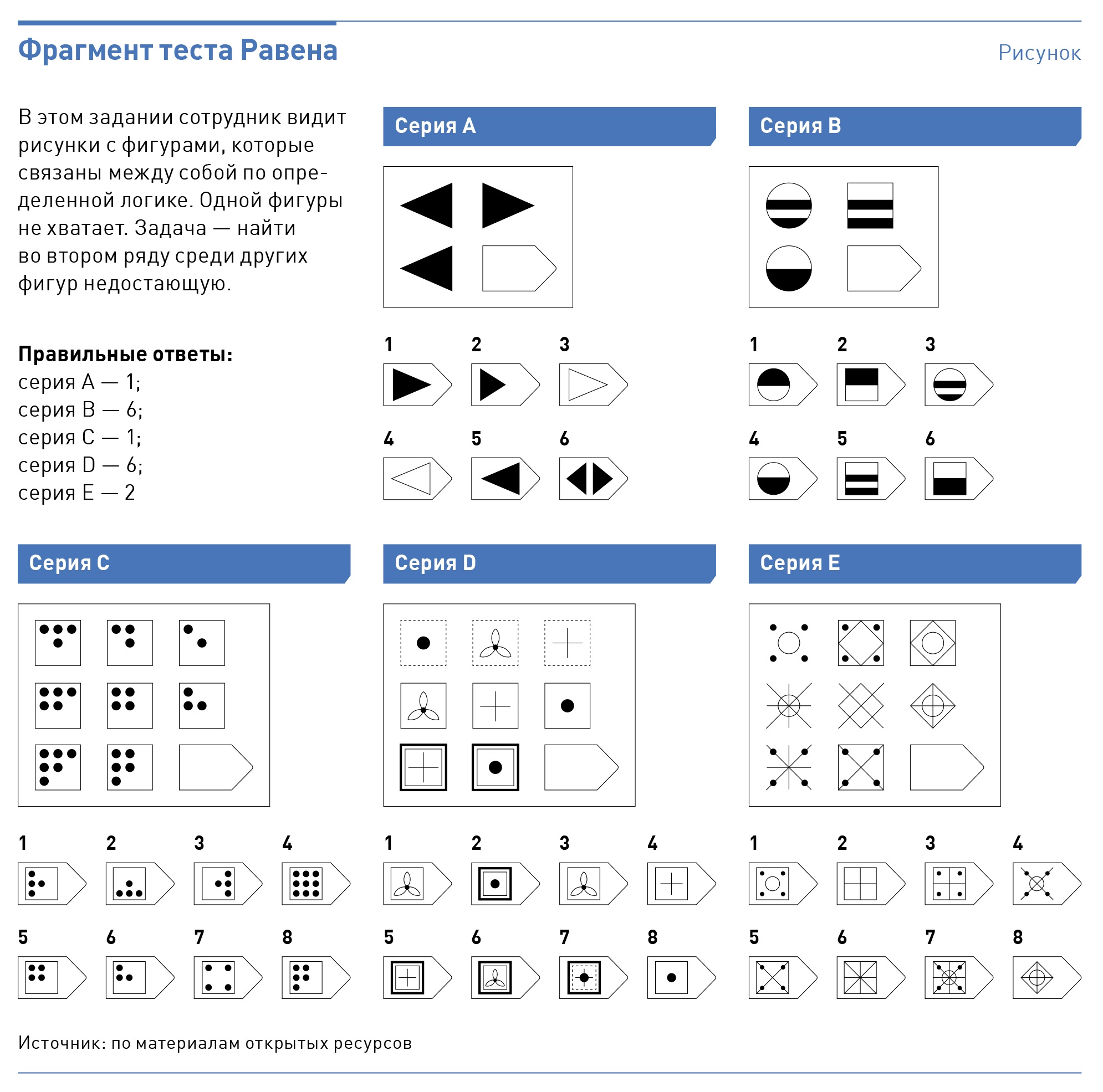 Фрагмент теста Равена

Рисунок

В этом задании сотрудник видит рисунки с фигурами, которые связаны между собой по определенной логике. Одной фигуры не хватает. Задача — найти во втором ряду среди других фигур недостающую.

Правильные ответы:
серия A — 1;
серия B — 6;
серия C — 1;
серия D — 6;
серия E — 2

Серия A

1 2 3
4 5 6

Серия B

1 2 3
4 5 6

Серия C

1 2 3 4
5 6 7 8

Серия D

1 2 3 4
5 6 7 8

Серия E

1 2 3 4
5 6 7 8

Источник: по материалам открытых ресурсов